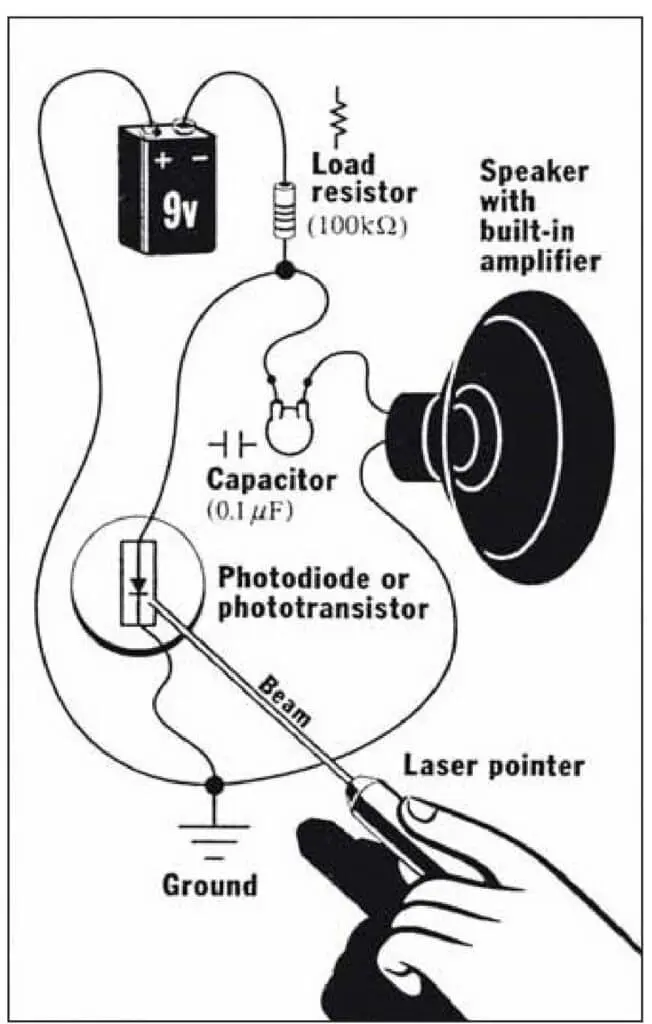 + −
9v

Load resistor
($100k\Omega$)

Speaker with built-in amplifier

Capacitor
($0.1\,\mu F$)

Photodiode or phototransistor

Beam

Laser pointer

Ground